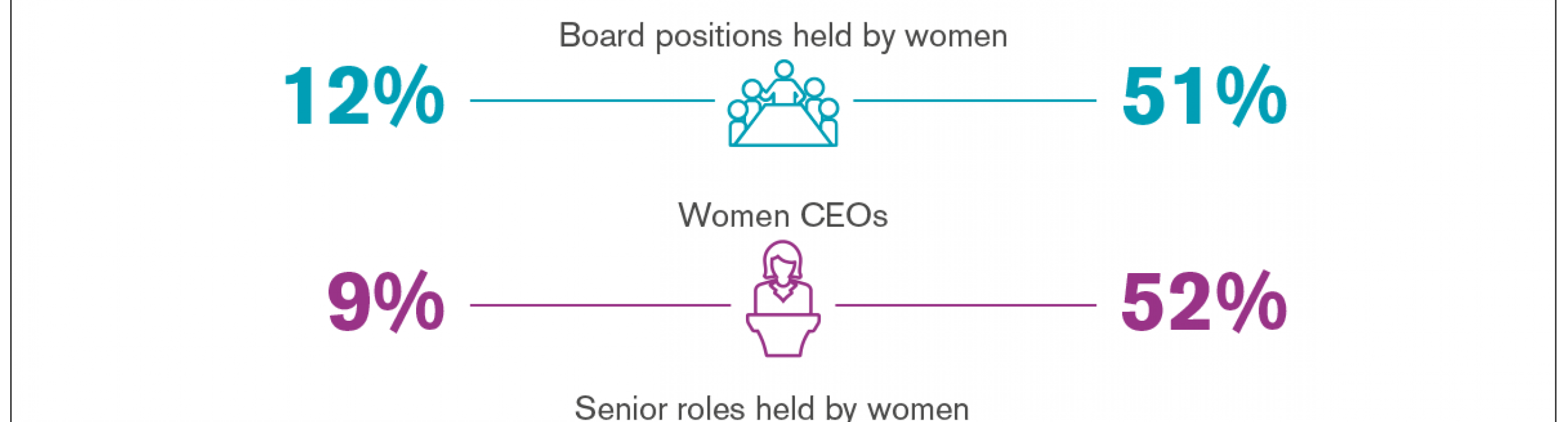 Board positions held by women

12%

51%

Women CEOs

9%

52%

Senior roles held by women